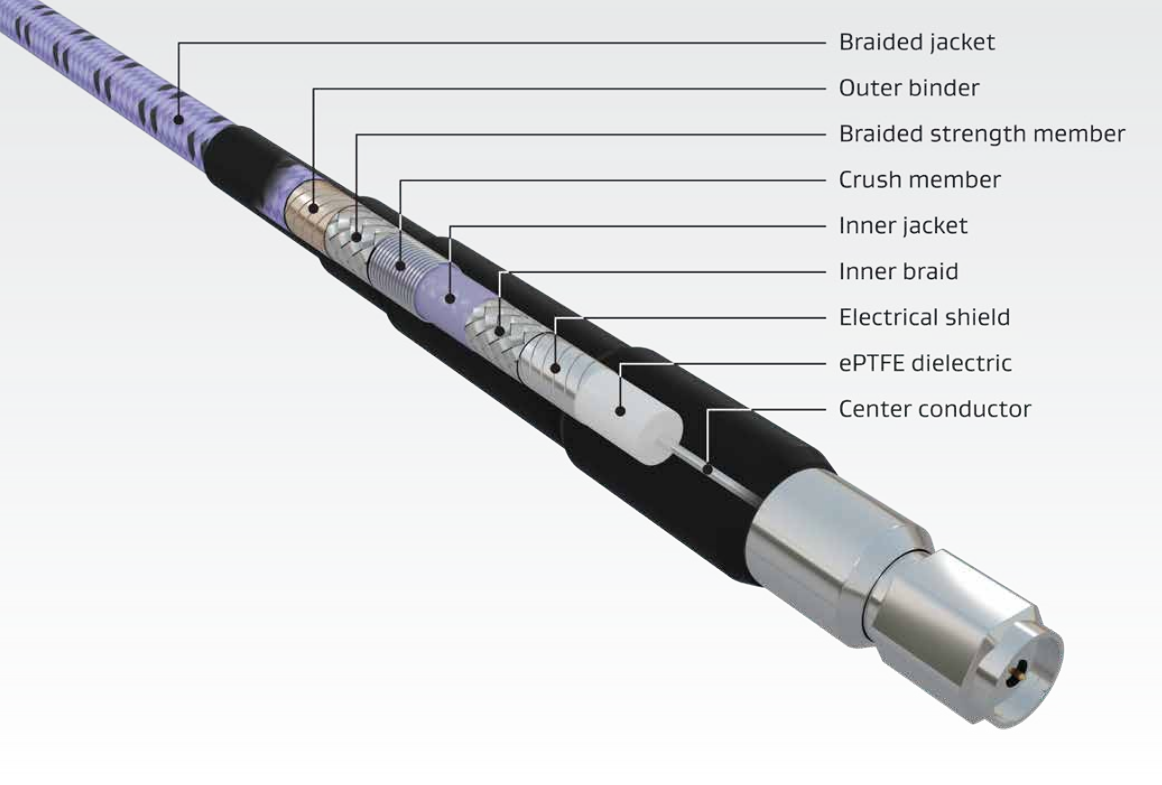 Braided jacket
Outer binder
Braided strength member
Crush member
Inner jacket
Inner braid
Electrical shield
ePTFE dielectric
Center conductor