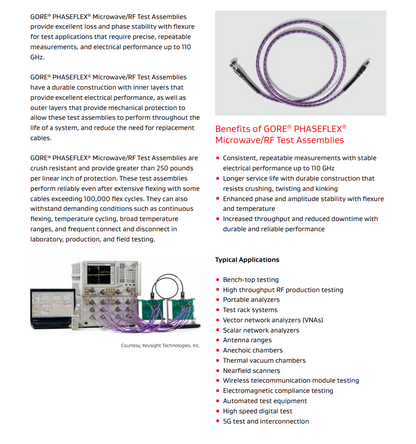 GORE® PHASEFLEX® Microwave/RF Test Assemblies provide excellent loss and phase stability with flexure for test applications that require precise, repeatable measurements, and electrical performance up to 110 GHz.

GORE® PHASEFLEX® Microwave/RF Test Assemblies have a durable construction with inner layers that provide excellent electrical performance, as well as outer layers that provide mechanical protection to allow these test assemblies to perform throughout the life of a system, and reduce the need for replacement cables.

GORE® PHASEFLEX® Microwave/RF Test Assemblies are crush resistant and provide greater than 250 pounds per linear inch of protection. These test assemblies perform reliably even after extensive flexing with some cables exceeding 100,000 flex cycles. They can also withstand demanding conditions such as continuous flexing, temperature cycling, broad temperature ranges, and frequent connect and disconnect in laboratory, production, and field testing.

Courtesy, Keysight Technologies, Inc.

Benefits of GORE® PHASEFLEX® Microwave/RF Test Assemblies

- Consistent, repeatable measurements with stable electrical performance up to 110 GHz
- Longer service life with durable construction that resists crushing, twisting and kinking
- Enhanced phase and amplitude stability with flexure and temperature
- Increased throughput and reduced downtime with durable and reliable performance

Typical Applications

- Bench-top testing
- High throughput RF production testing
- Portable analyzers
- Test rack systems
- Vector network analyzers (VNAs)
- Scalar network analyzers
- Antenna ranges
- Anechoic chambers
- Thermal vacuum chambers
- Nearfield scanners
- Wireless telecommunication module testing
- Electromagnetic compliance testing
- Automated test equipment
- High speed digital test
- 5G test and interconnection